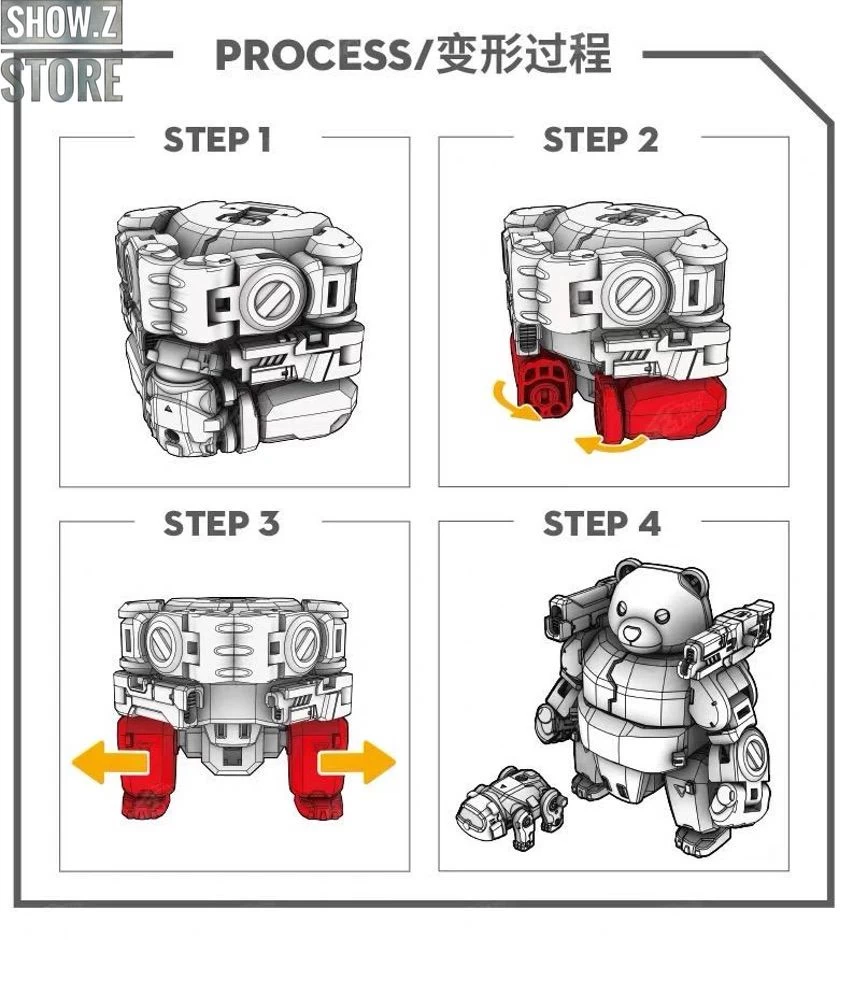 SHOW.Z STORE

PROCESS/变形过程

STEP 1

STEP 2

STEP 3

STEP 4